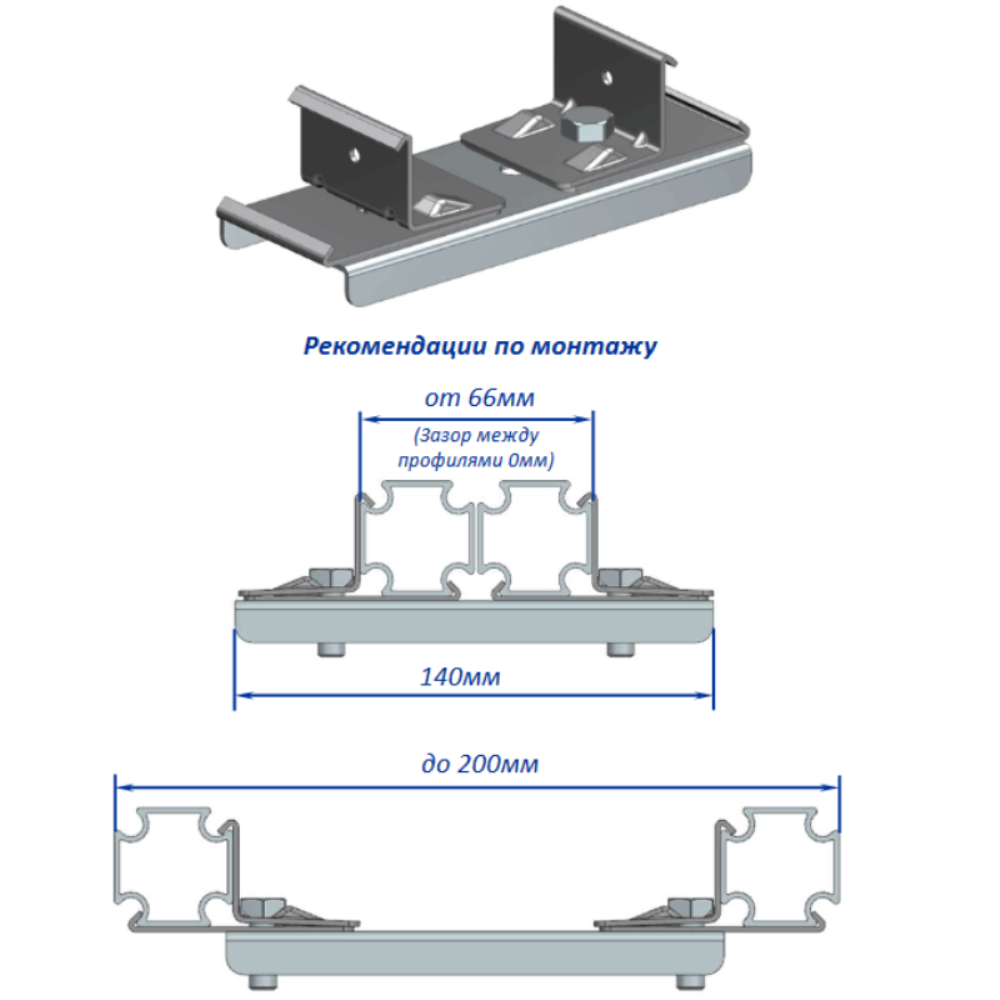 Рекомендации по монтажу

от 66мм

(Зазор между профилями 0мм)

140мм

до 200мм